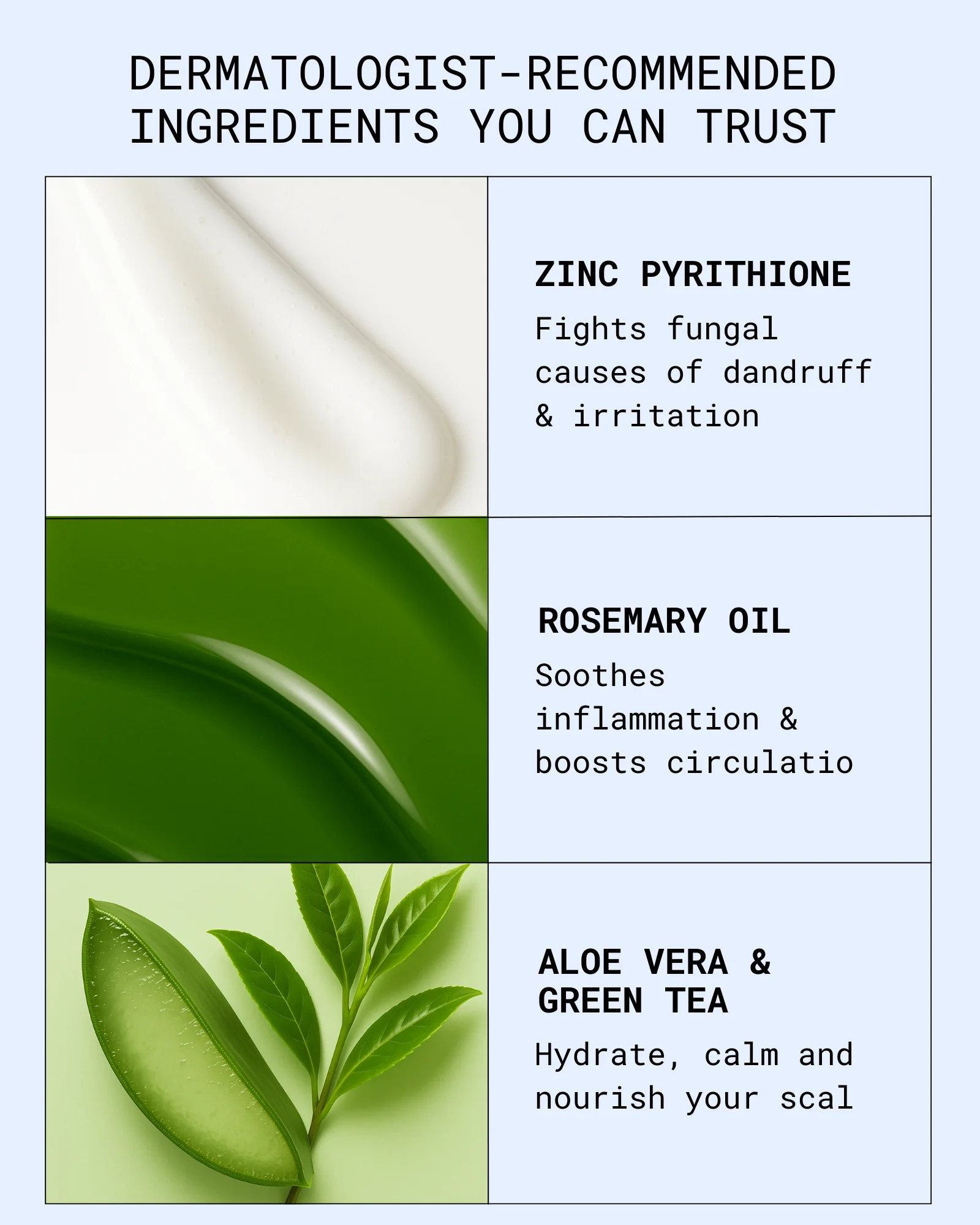 DERMATOLOGIST-RECOMMENDED INGREDIENTS YOU CAN TRUST

ZINC PYRITHIONE

Fights fungal causes of dandruff & irritation

ROSEMARY OIL

Soothes inflammation & boosts circulatio

ALOE VERA & GREEN TEA

Hydrate, calm and nourish your scal